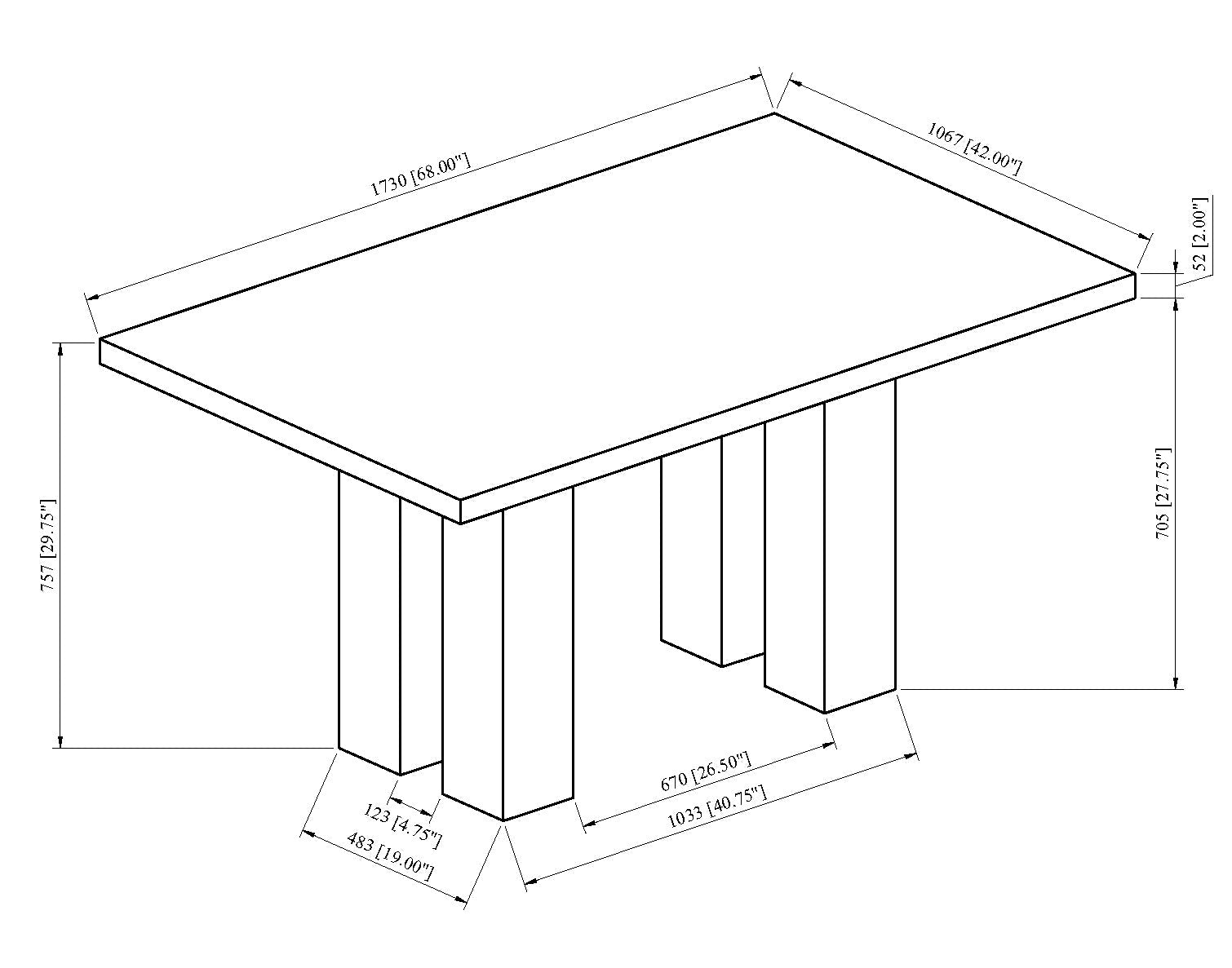 1730 [68.00"]

1067 [42.00"]

52 [2.00"]

757 [29.75"]

705 [27.75"]

670 [26.50"]

1033 [40.75"]

123 [4.75"]

483 [19.00"]